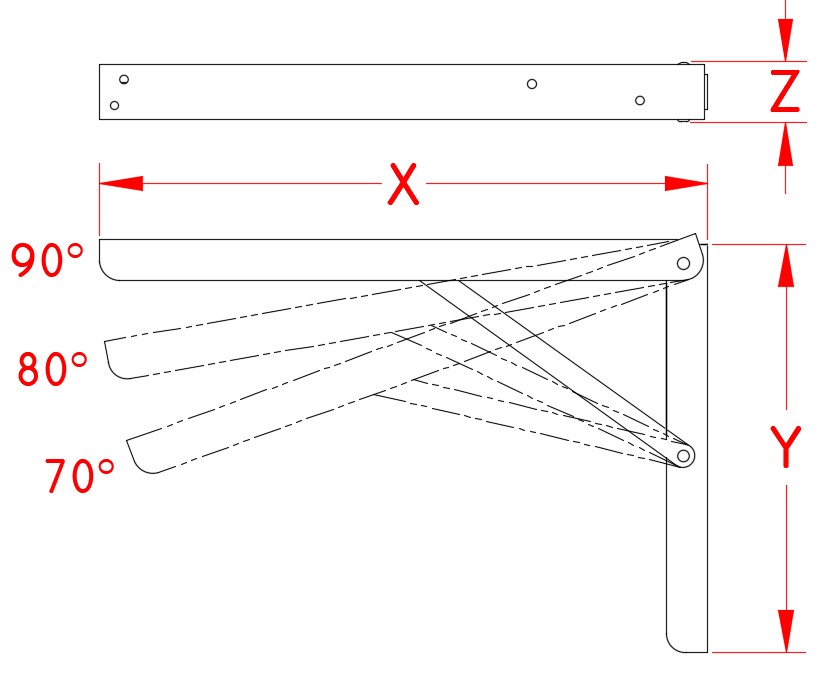 Z
X
90°
80°
70°
Y